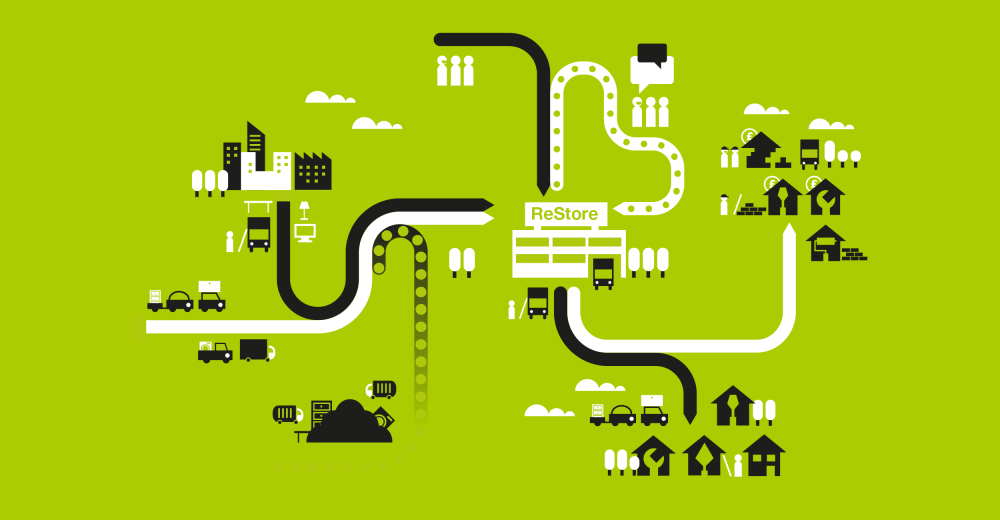 ReStore

£

£

£